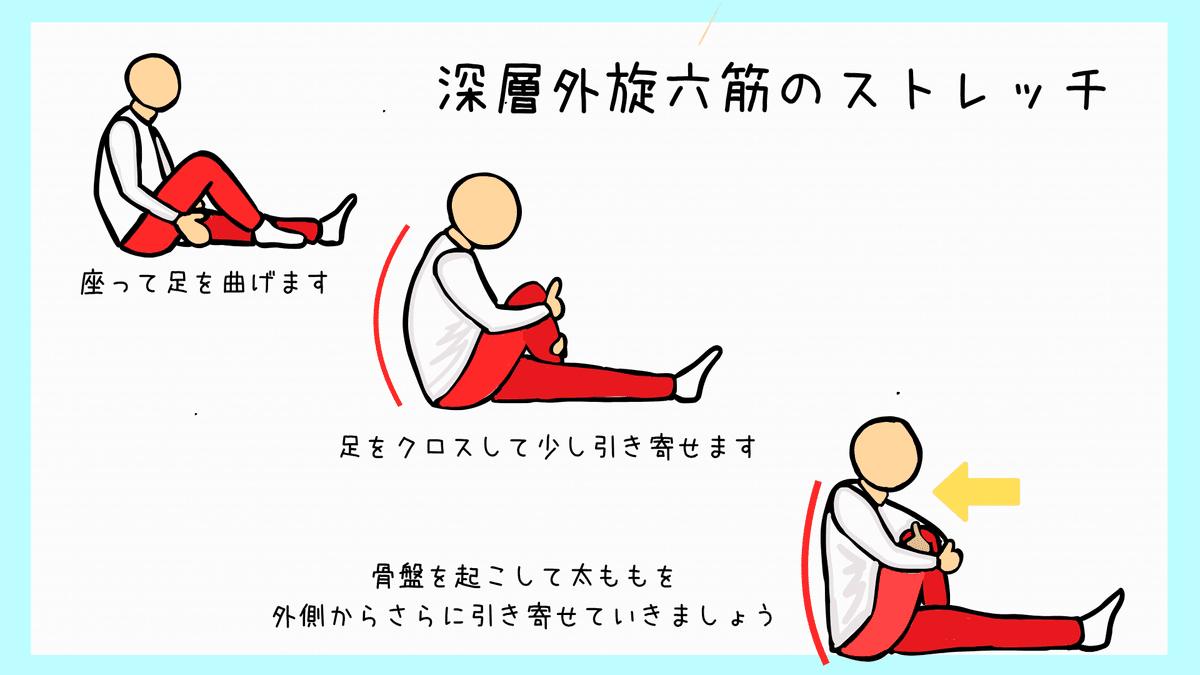 深層外旋六筋のストレッチ

座って足を曲げます

足をクロスして少し引き寄せます

骨盤を起こして太ももを
外側からさらに引き寄せていきましょう